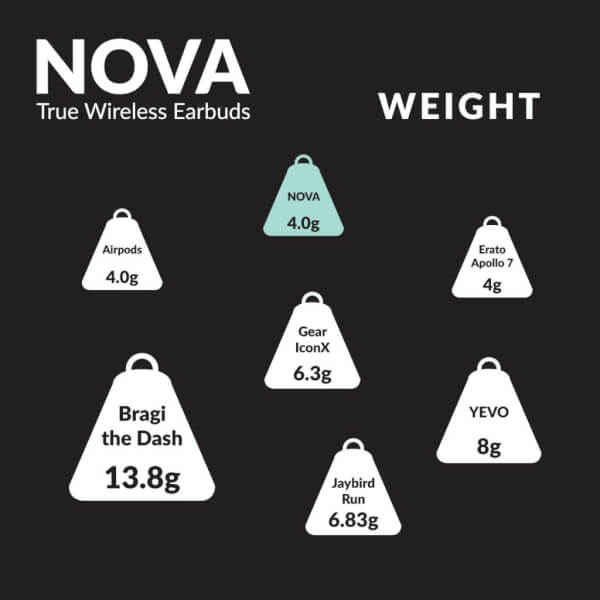 NOVA
True Wireless Earbuds

WEIGHT

NOVA
4.0g

Airpods
4.0g

Erato Apollo 7
4g

Gear IconX
6.3g

Bragi the Dash
13.8g

YEVO
8g

Jaybird Run
6.83g